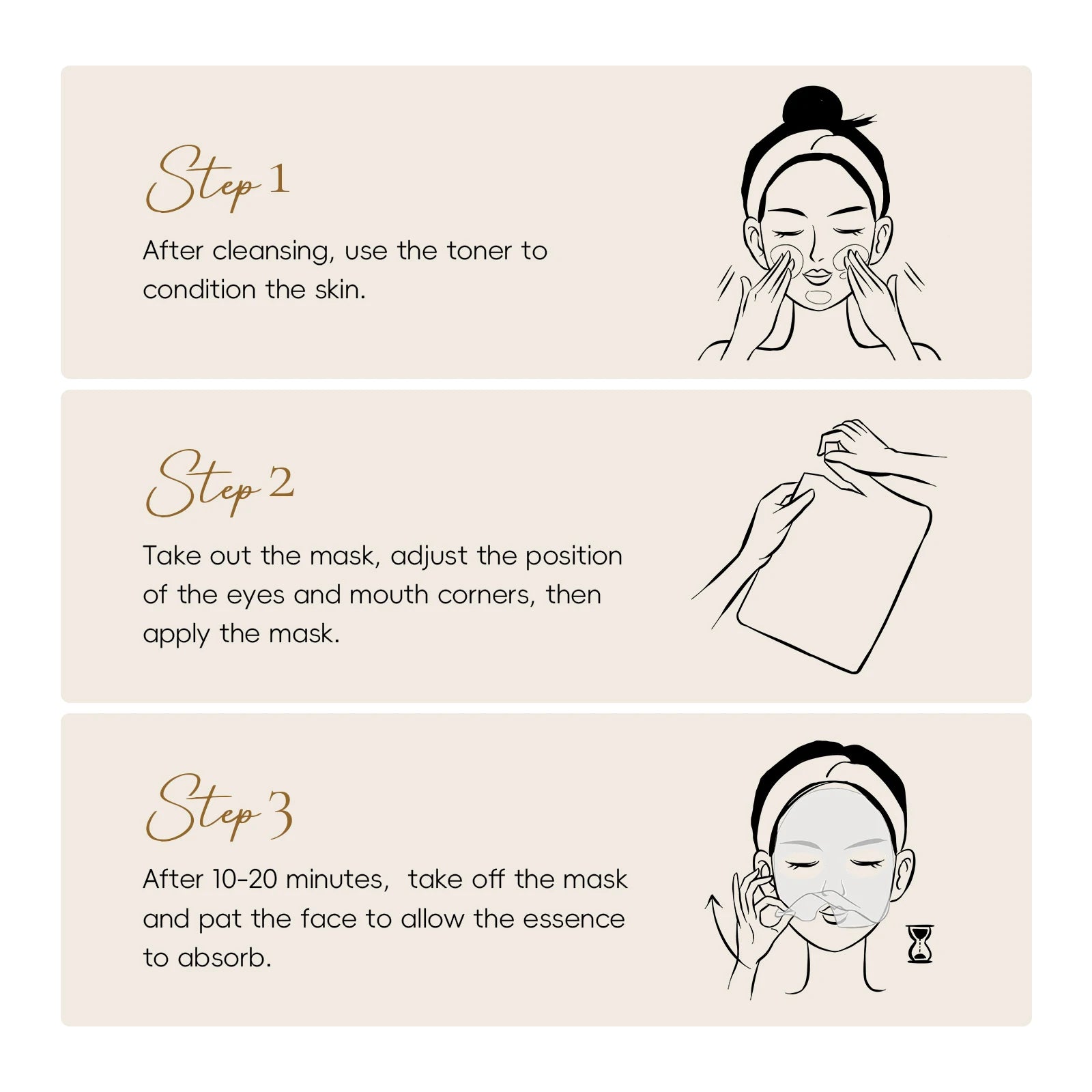 Step 1

After cleansing, use the toner to condition the skin.

Step 2

Take out the mask, adjust the position of the eyes and mouth corners, then apply the mask.

Step 3

After 10-20 minutes,  take off the mask and pat the face to allow the essence to absorb.