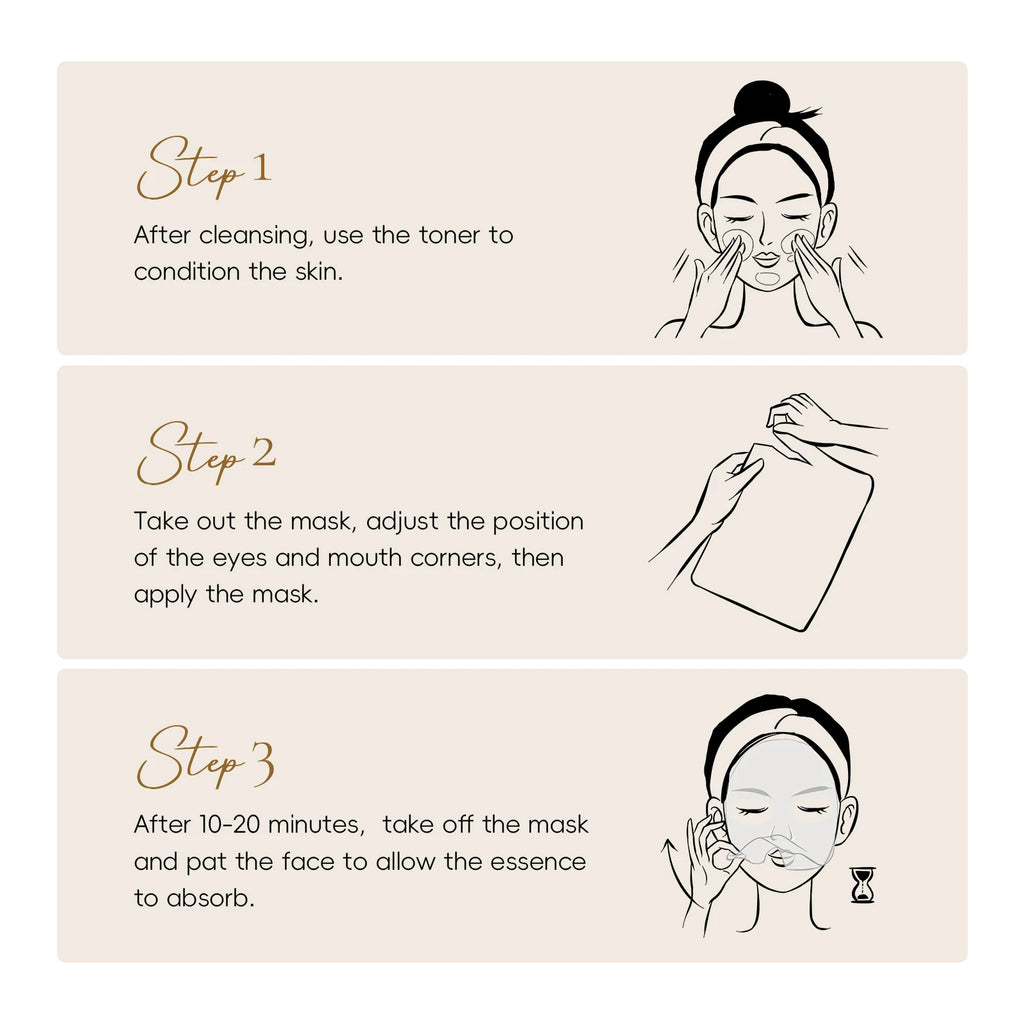 Step 1

After cleansing, use the toner to condition the skin.

Step 2

Take out the mask, adjust the position of the eyes and mouth corners, then apply the mask.

Step 3

After 10-20 minutes,  take off the mask and pat the face to allow the essence to absorb.